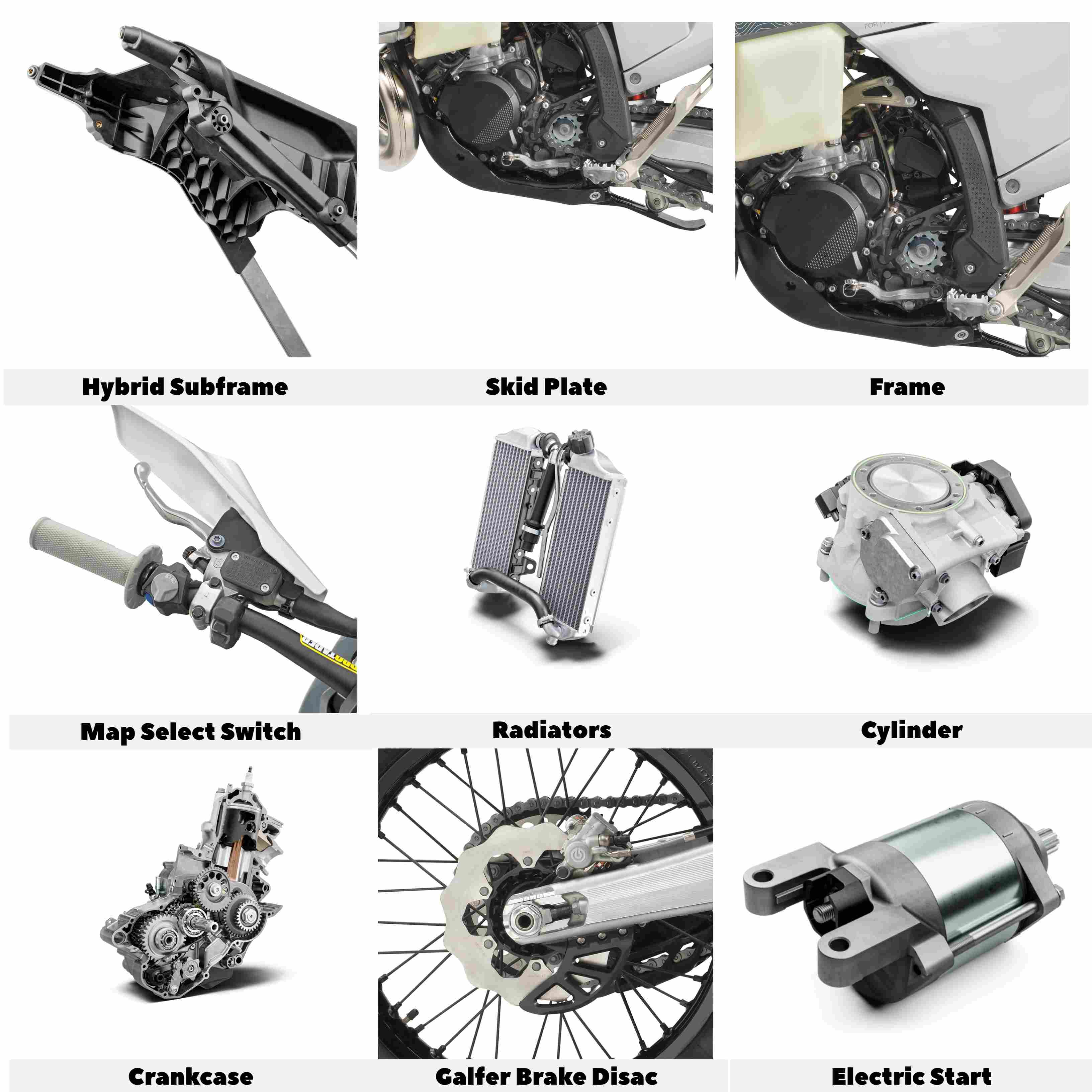 Hybrid Subframe

Skid Plate

Frame

Map Select Switch

Radiators

Cylinder

Crankcase

Galfer Brake Disac

Electric Start