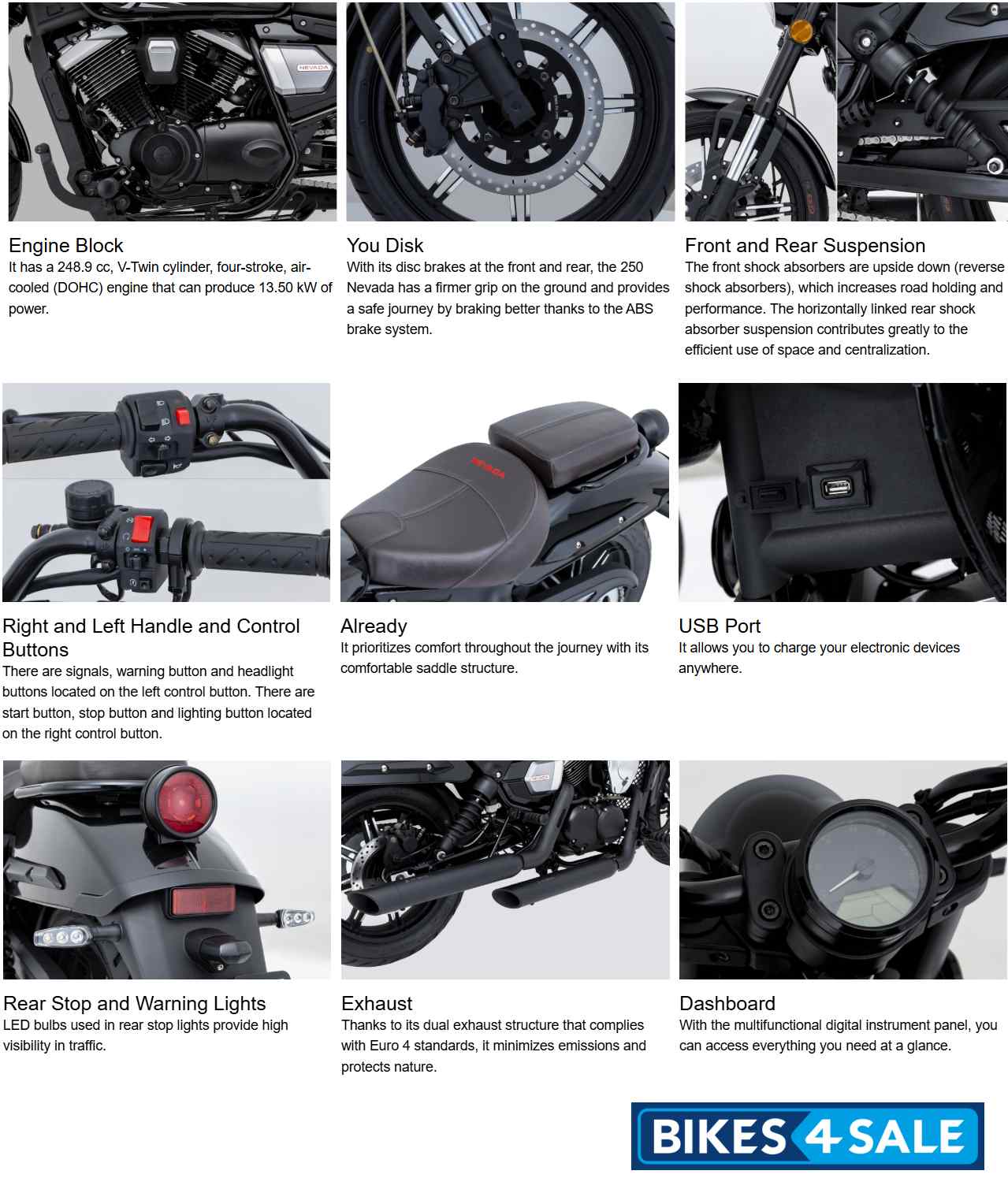 NEVADA

Engine Block
It has a 248.9 cc, V-Twin cylinder, four-stroke, air-cooled (DOHC) engine that can produce 13.50 kW of power.

You Disk
With its disc brakes at the front and rear, the 250 Nevada has a firmer grip on the ground and provides a safe journey by braking better thanks to the ABS brake system.

Front and Rear Suspension
The front shock absorbers are upside down (reverse shock absorbers), which increases road holding and performance. The horizontally linked rear shock absorber suspension contributes greatly to the efficient use of space and centralization.

Right and Left Handle and Control Buttons
There are signals, warning button and headlight buttons located on the left control button. There are start button, stop button and lighting button located on the right control button.

NEVADA

Already
It prioritizes comfort throughout the journey with its comfortable saddle structure.

USB Port
It allows you to charge your electronic devices anywhere.

Rear Stop and Warning Lights
LED bulbs used in rear stop lights provide high visibility in traffic.

Exhaust
Thanks to its dual exhaust structure that complies with Euro 4 standards, it minimizes emissions and protects nature.

Dashboard
With the multifunctional digital instrument panel, you can access everything you need at a glance.

BIKES 4 SALE